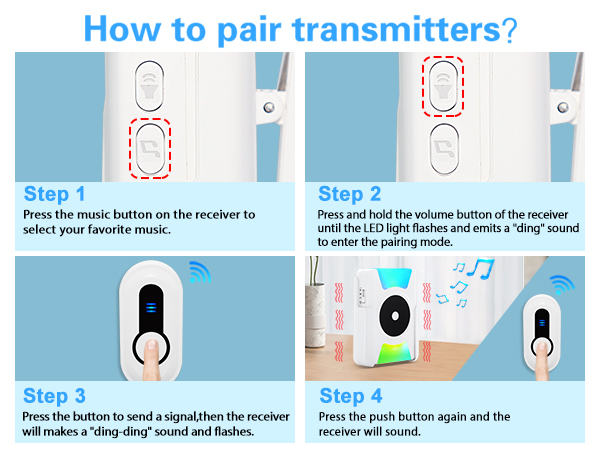 How to pair transmitters?

Step 1
Press the music button on the receiver to select your favorite music.

Step 2
Press and hold the volume button of the receiver until the LED light flashes and emits a "ding" sound to enter the pairing mode.

Step 3
Press the button to send a signal,then the receiver will makes a "ding-ding" sound and flashes.

Step 4
Press the push button again and the receiver will sound.