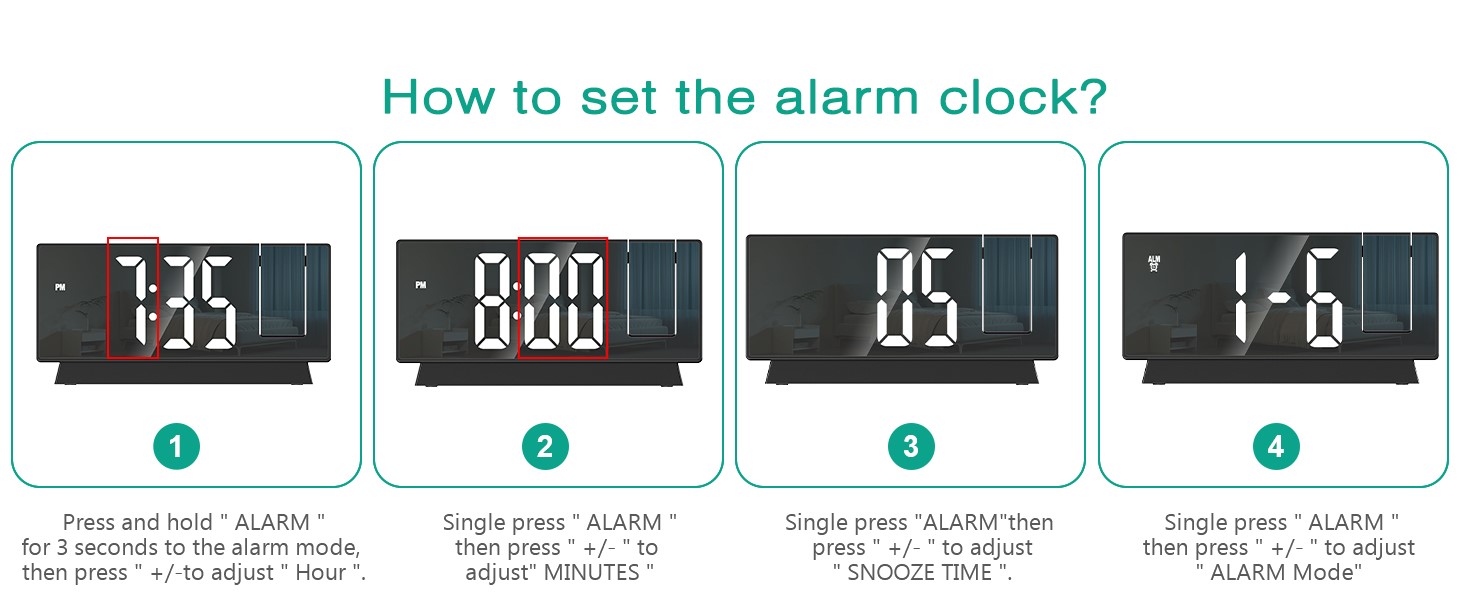 How to set the alarm clock?

PM 7:35

1

Press and hold " ALARM " for 3 seconds to the alarm mode, then press " +/-to adjust " Hour ".

PM 8:00

2

Single press " ALARM " then press " +/- " to adjust" MINUTES "

05

3

Single press "ALARM"then press " +/- " to adjust " SNOOZE TIME ".

ALM 1-6

4

Single press " ALARM " then press " +/- " to adjust " ALARM Mode"