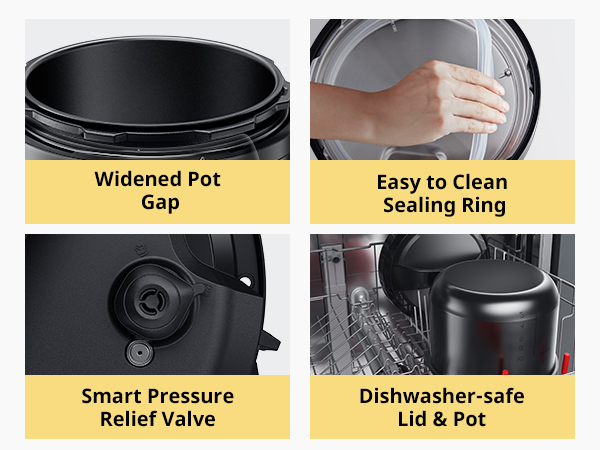 Widened Pot Gap

Easy to Clean Sealing Ring

Smart Pressure Relief Valve

Dishwasher-safe Lid & Pot