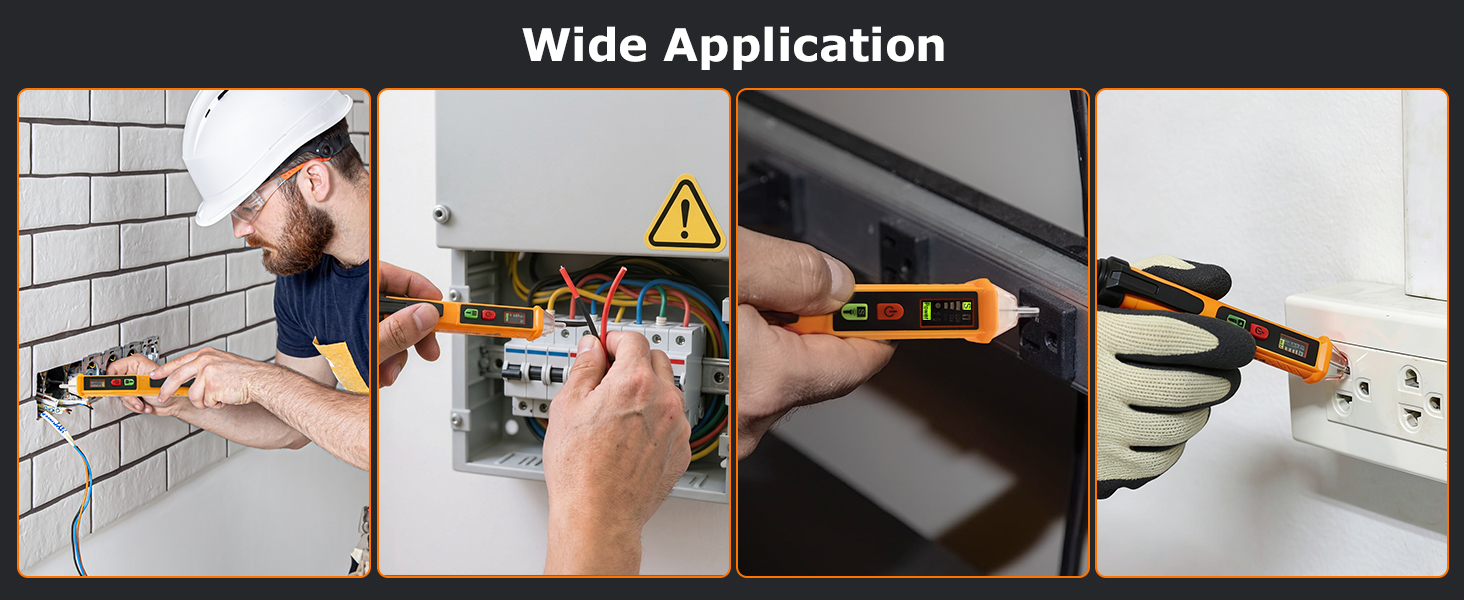 Wide Application