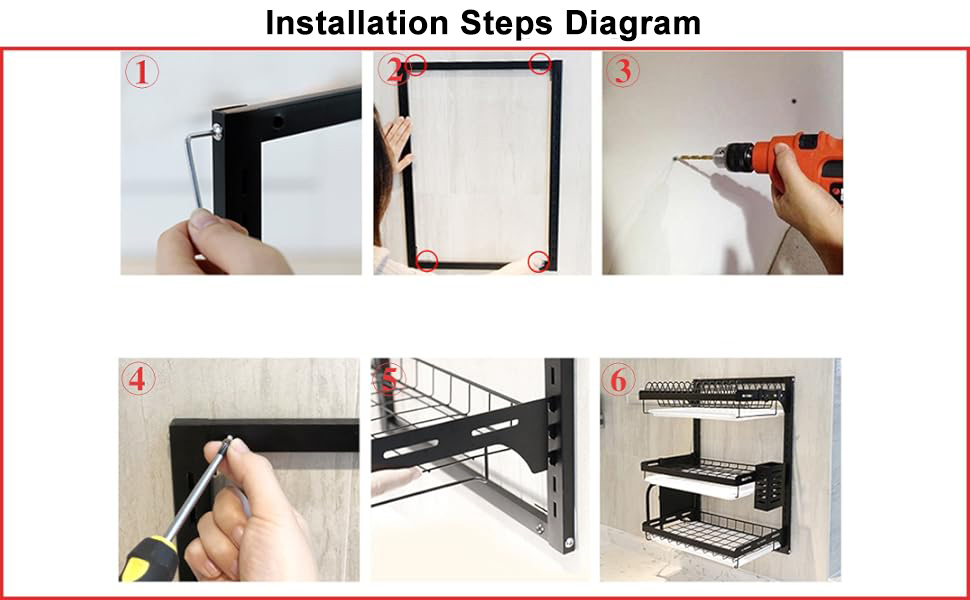 Installation Steps Diagram

1

2

3

4

5

6