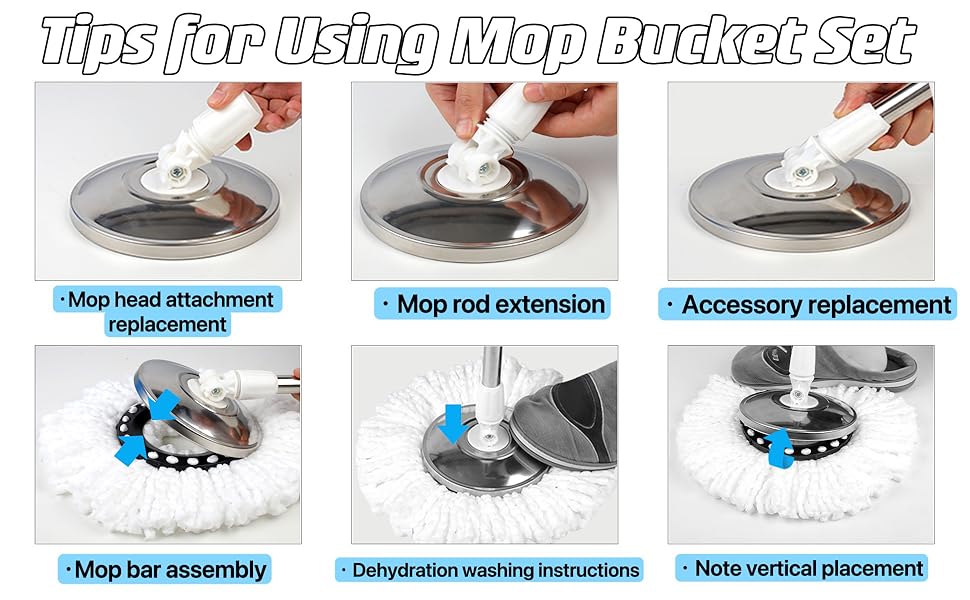 Tips for Using Mop Bucket Set

· Mop head attachment replacement

· Mop rod extension

· Accessory replacement

· Mop bar assembly

· Dehydration washing instructions

· Note vertical placement