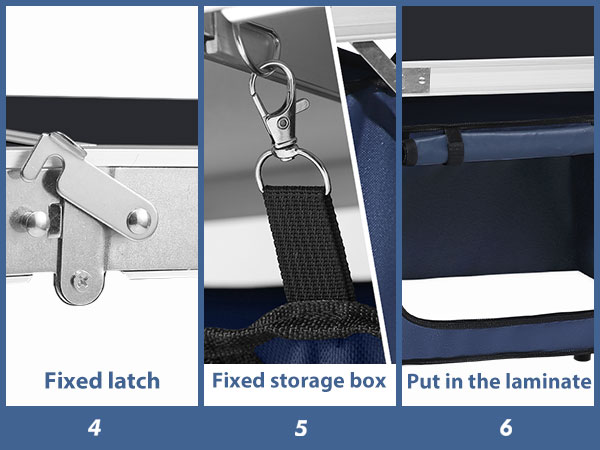 Fixed latch

4

Fixed storage box

5

Put in the laminate

6