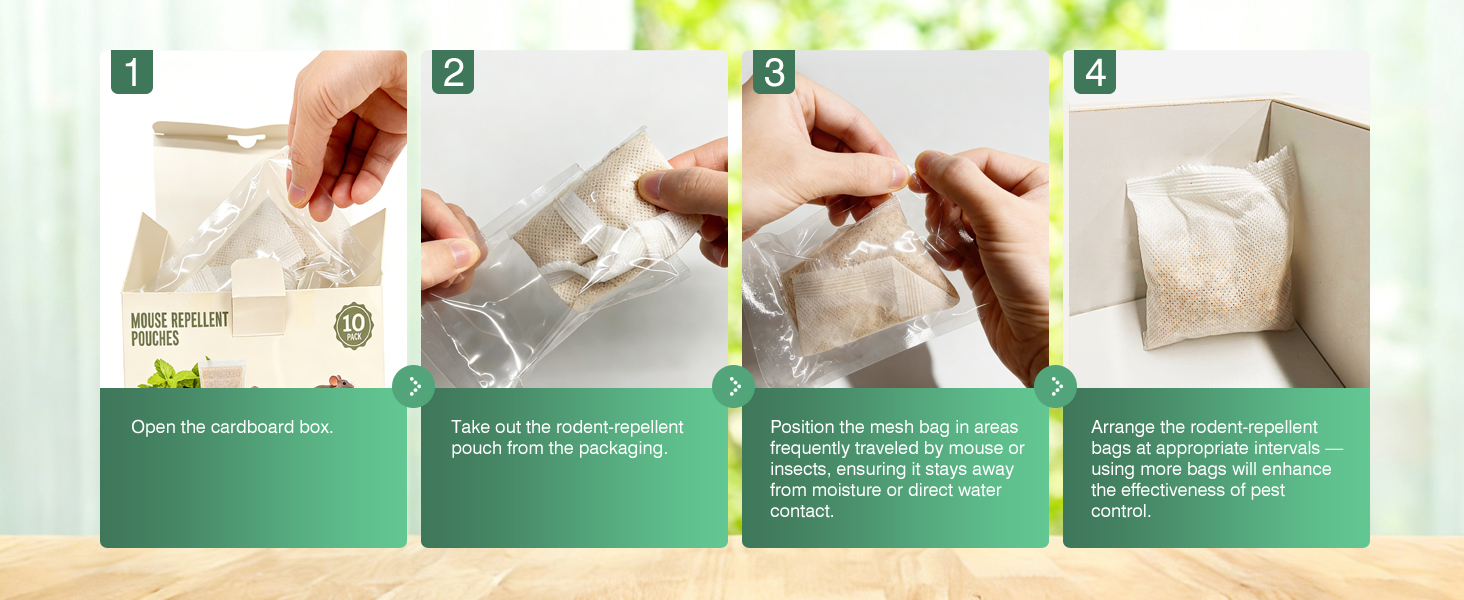 1

MOUSE REPELLENT POUCHES

10 PACK

Open the cardboard box.

2

Take out the rodent-repellent pouch from the packaging.

3

Position the mesh bag in areas frequently traveled by mouse or insects, ensuring it stays away from moisture or direct water contact.

4

Arrange the rodent-repellent bags at appropriate intervals — using more bags will enhance the effectiveness of pest control.