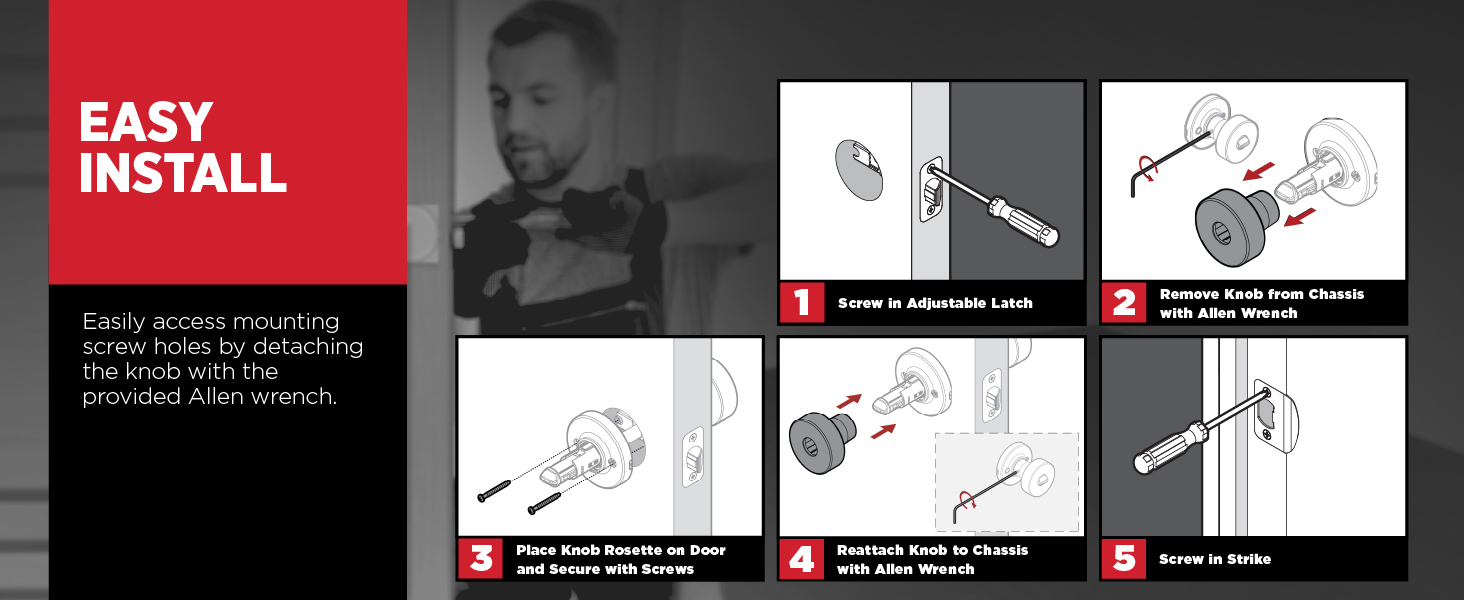 EASY INSTALL

Easily access mounting screw holes by detaching the knob with the provided Allen wrench.

1 Screw in Adjustable Latch

2 Remove Knob from Chassis with Allen Wrench

3 Place Knob Rosette on Door and Secure with Screws

4 Reattach Knob to Chassis with Allen Wrench

5 Screw in Strike