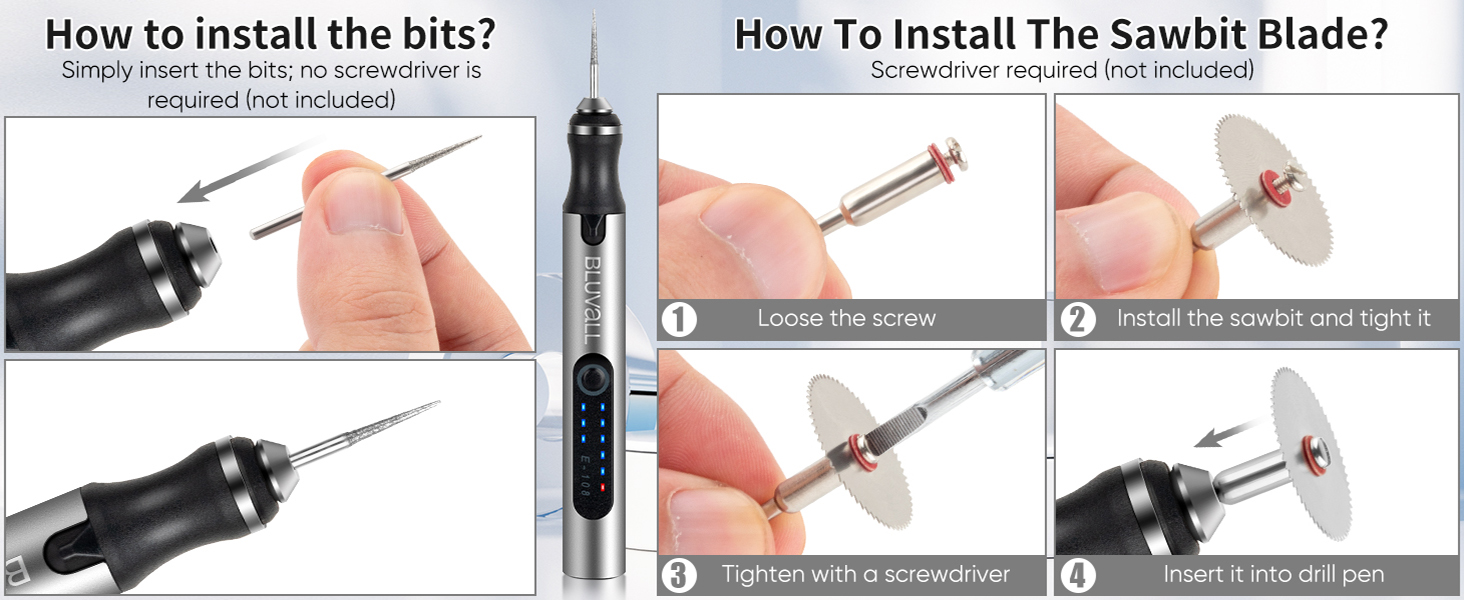 How to install the bits?
Simply insert the bits; no screwdriver is required (not included)

BLUVALL
E-108

How To Install The Sawbit Blade?
Screwdriver required (not included)

1 Loose the screw

2 Install the sawbit and tight it

3 Tighten with a screwdriver

4 Insert it into drill pen