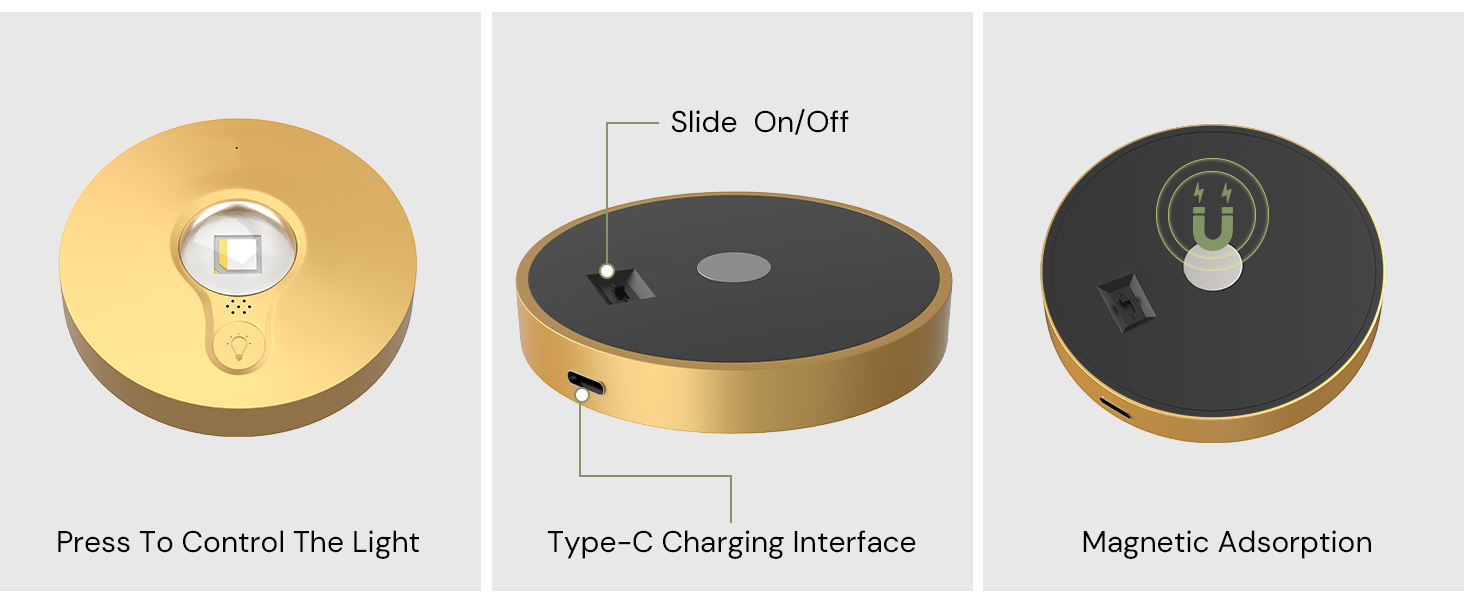 Press To Control The Light

Slide On/Off

Type-C Charging Interface

Magnetic Adsorption