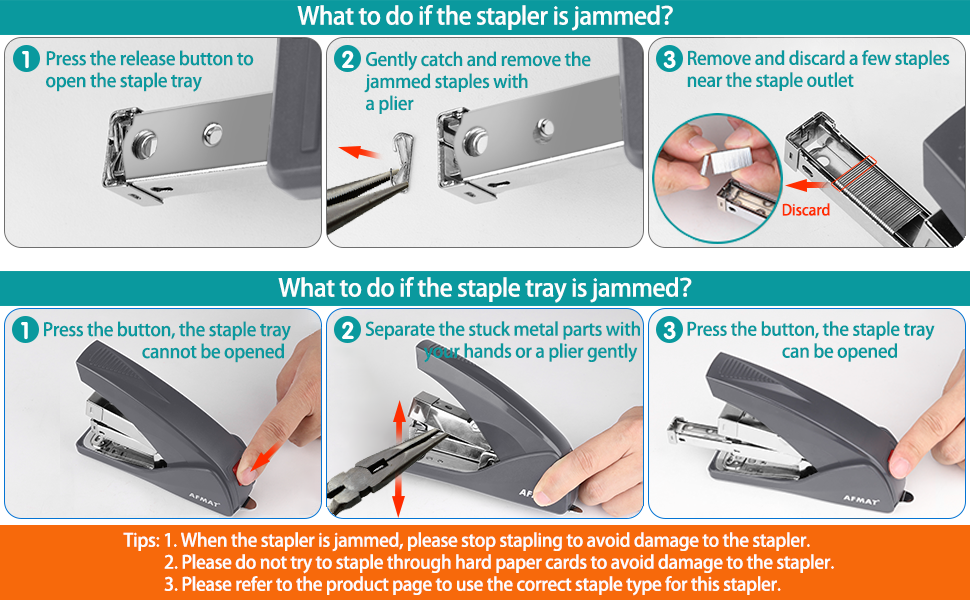 What to do if the stapler is jammed?

1 Press the release button to open the staple tray

2 Gently catch and remove the jammed staples with a plier

3 Remove and discard a few staples near the staple outlet

Discard

What to do if the staple tray is jammed?

1 Press the button, the staple tray cannot be opened

AFMAT

2 Separate the stuck metal parts with your hands or a plier gently

AFMAT

3 Press the button, the staple tray can be opened

AFMAT

Tips: 1. When the stapler is jammed, please stop stapling to avoid damage to the stapler.
2. Please do not try to staple through hard paper cards to avoid damage to the stapler.
3. Please refer to the product page to use the correct staple type for this stapler.