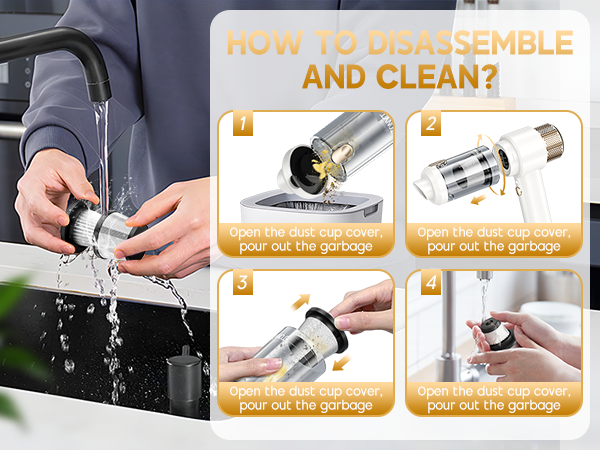 HOW TO DISASSEMBLE AND CLEAN?

1

Open the dust cup cover, pour out the garbage

2

Open the dust cup cover, pour out the garbage

3

Open the dust cup cover, pour out the garbage

4

Open the dust cup cover, pour out the garbage