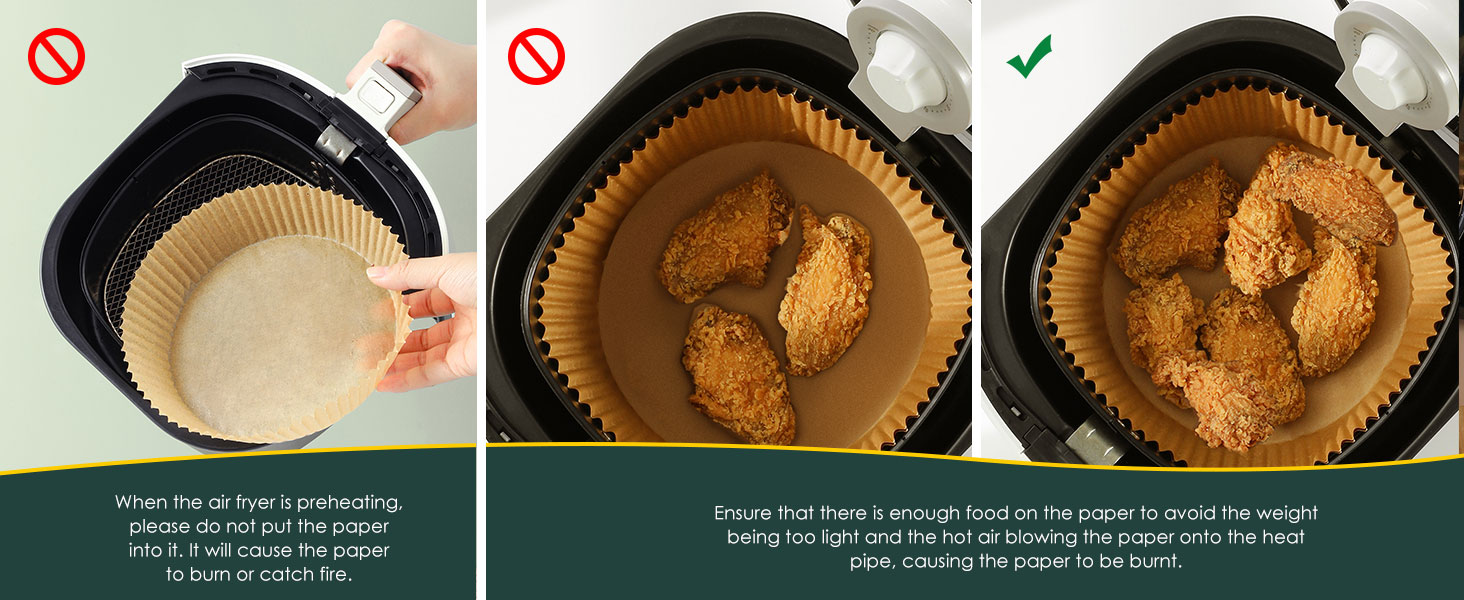 When the air fryer is preheating, please do not put the paper into it. It will cause the paper to burn or catch fire.

Ensure that there is enough food on the paper to avoid the weight being too light and the hot air blowing the paper onto the heat pipe, causing the paper to be burnt.