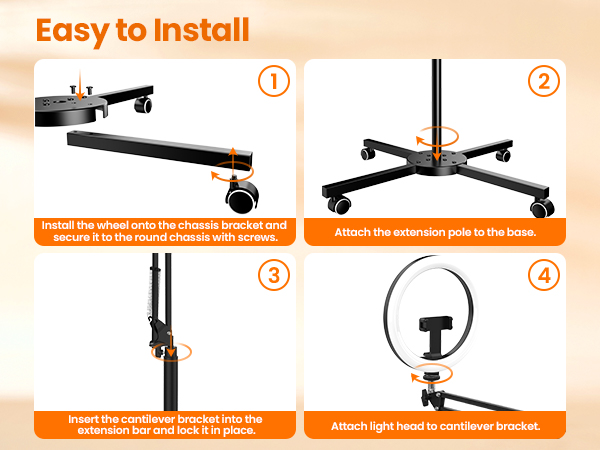 Easy to Install

1

Install the wheel onto the chassis bracket and secure it to the round chassis with screws.

2

Attach the extension pole to the base.

3

Insert the cantilever bracket into the extension bar and lock it in place.

4

Attach light head to cantilever bracket.