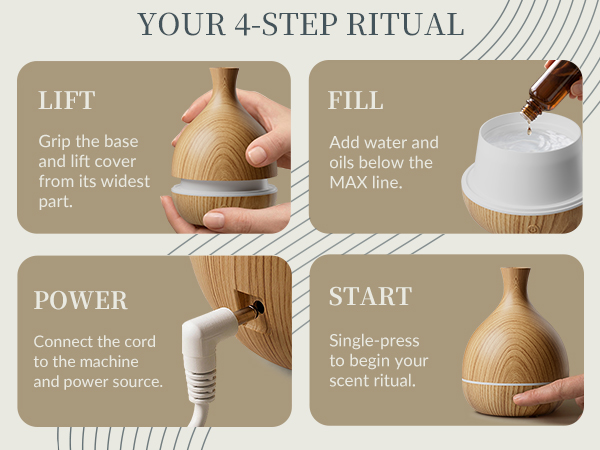 YOUR 4-STEP RITUAL

LIFT

Grip the base and lift cover from its widest part.

FILL

Add water and oils below the MAX line.

POWER

Connect the cord to the machine and power source.

START

Single-press to begin your scent ritual.