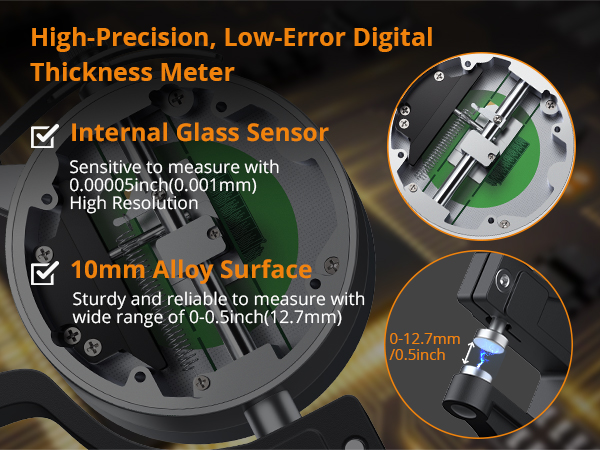 High-Precision, Low-Error Digital Thickness Meter

Internal Glass Sensor

Sensitive to measure with 0.00005inch(0.001mm) High Resolution

10mm Alloy Surface

Sturdy and reliable to measure with wide range of 0-0.5inch(12.7mm)

0-12.7mm /0.5inch