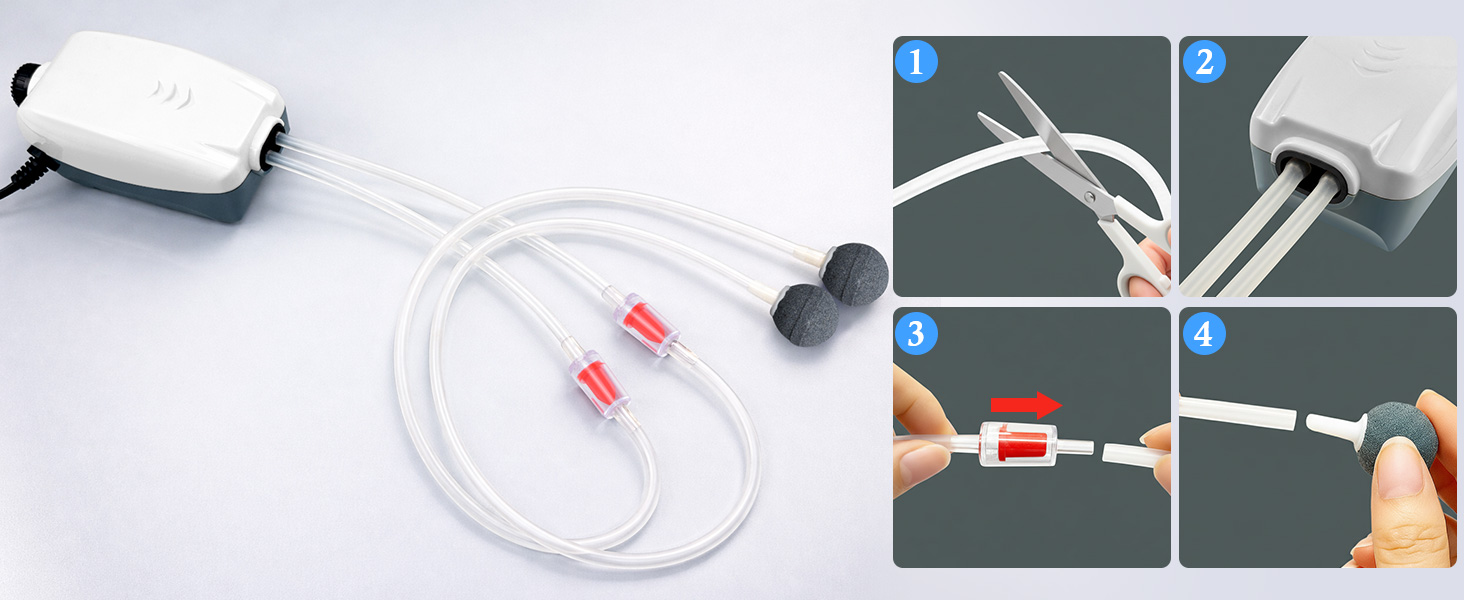 1
2
3
4