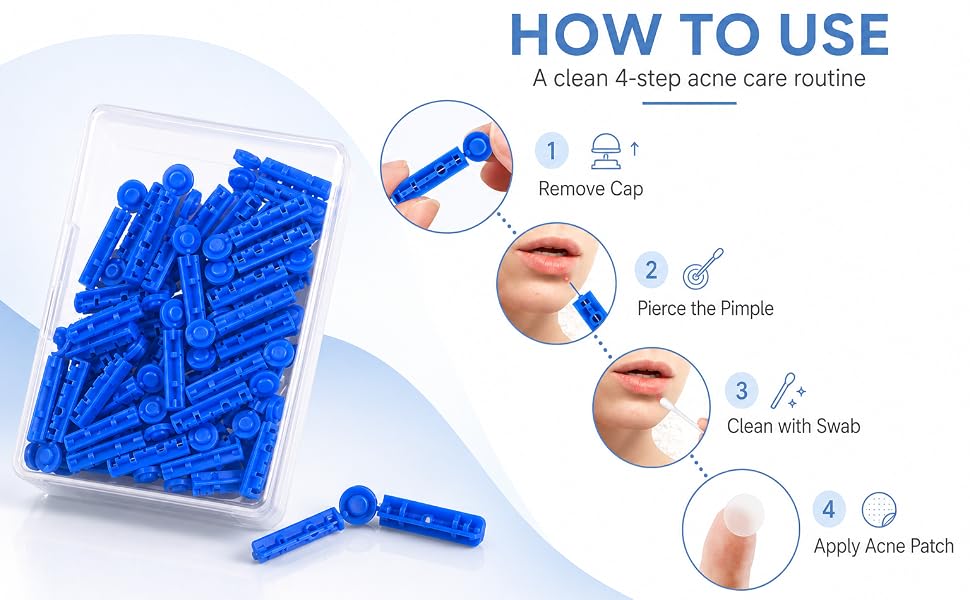 HOW TO USE
A clean 4-step acne care routine

1 Remove Cap

2 Pierce the Pimple

3 Clean with Swab

4 Apply Acne Patch