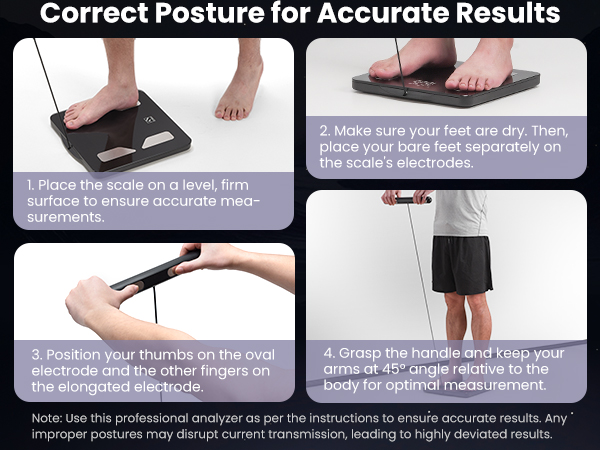 Correct Posture for Accurate Results

1. Place the scale on a level, firm surface to ensure accurate measurements.

2. Make sure your feet are dry. Then, place your bare feet separately on the scale's electrodes.

3. Position your thumbs on the oval electrode and the other fingers on the elongated electrode.

4. Grasp the handle and keep your arms at 45° angle relative to the body for optimal measurement.

Note: Use this professional analyzer as per the instructions to ensure accurate results. Any improper postures may disrupt current transmission, leading to highly deviated results.