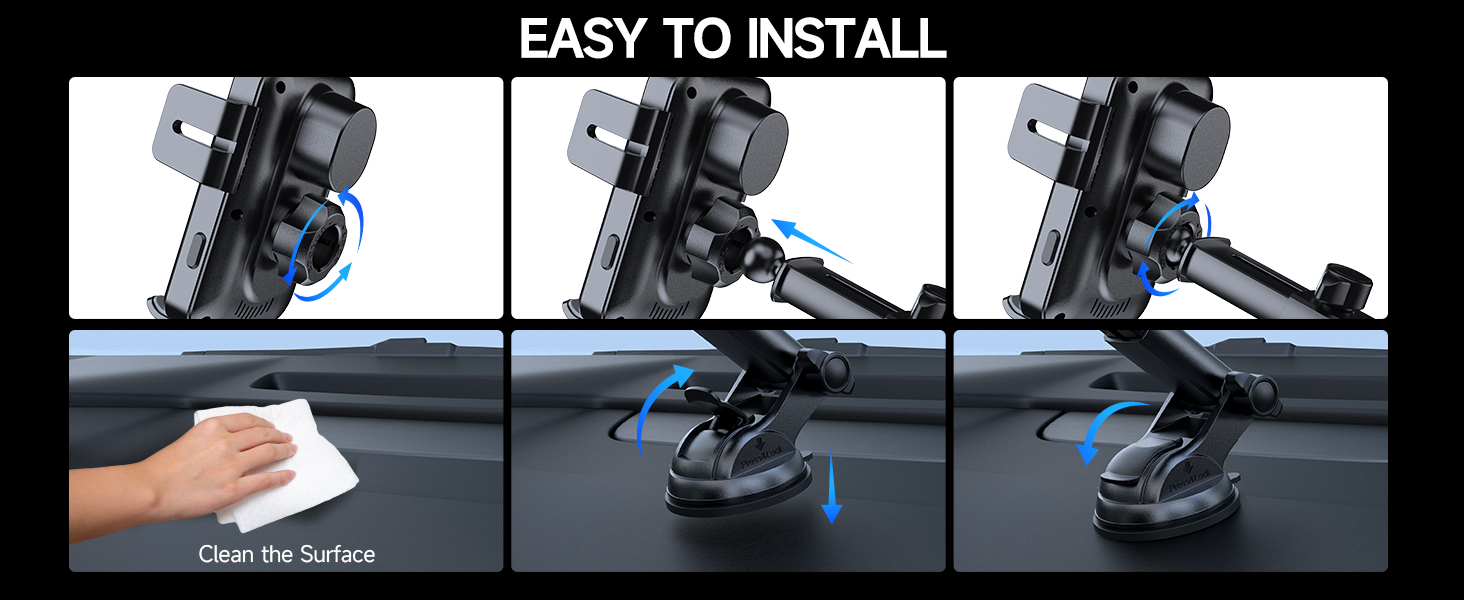 EASY TO INSTALL

Clean the Surface

Press&Lock

Press&Lock