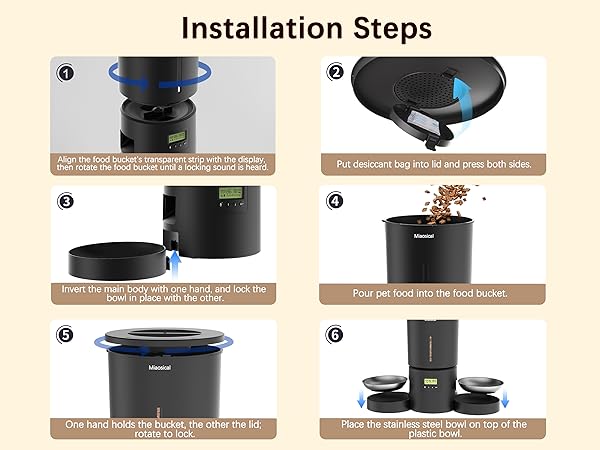 Installation Steps

1
Align the food bucket's transparent strip with the display, then rotate the food bucket until a locking sound is heard.

2
Put desiccant bag into lid and press both sides.

3
Invert the main body with one hand, and lock the bowl in place with the other.

4
Miaosical
Pour pet food into the food bucket.

5
Miaosical
One hand holds the bucket, the other the lid; rotate to lock.

6
Place the stainless steel bowl on top of the plastic bowl.