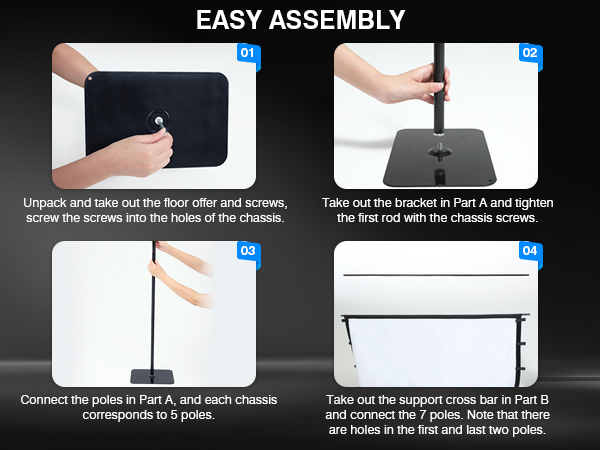 EASY ASSEMBLY

01

Unpack and take out the floor offer and screws, screw the screws into the holes of the chassis.

02

Take out the bracket in Part A and tighten the first rod with the chassis screws.

03

Connect the poles in Part A, and each chassis corresponds to 5 poles.

04

Take out the support cross bar in Part B and connect the 7 poles. Note that there are holes in the first and last two poles.