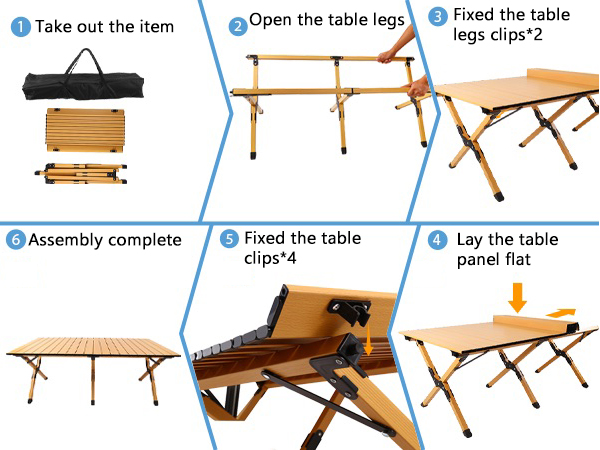 1 Take out the item

2 Open the table legs

3 Fixed the table legs clips*2

6 Assembly complete

5 Fixed the table clips*4

4 Lay the table panel flat