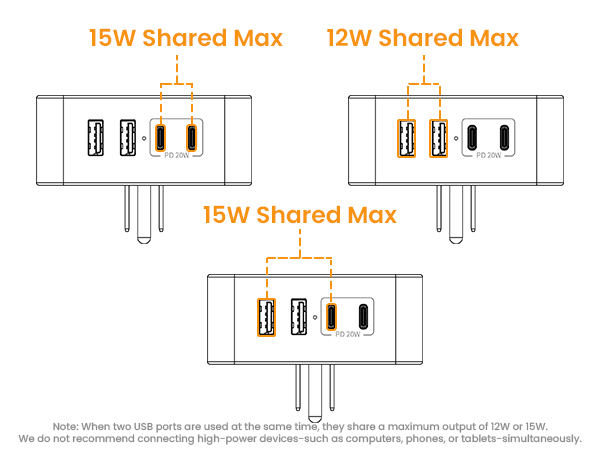 15W Shared Max

PD 20W

12W Shared Max

PD 20W

15W Shared Max

PD 20W

Note: When two USB ports are used at the same time, they share a maximum output of 12W or 15W.
We do not recommend connecting high-power devices-such as computers, phones, or tablets-simultaneously.