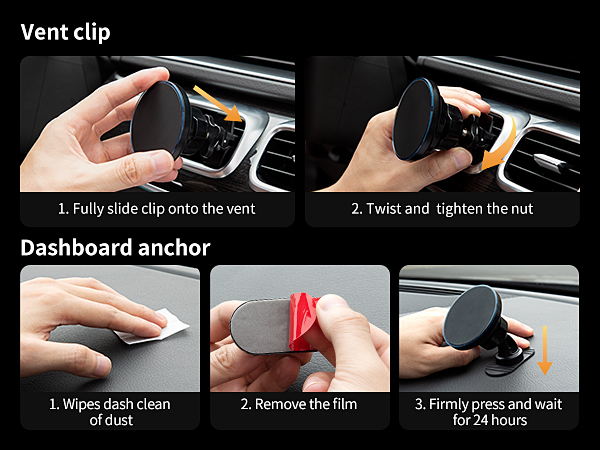 Vent clip

1. Fully slide clip onto the vent

2. Twist and  tighten the nut

Dashboard anchor

1. Wipes dash clean of dust

2. Remove the film

3. Firmly press and wait for 24 hours