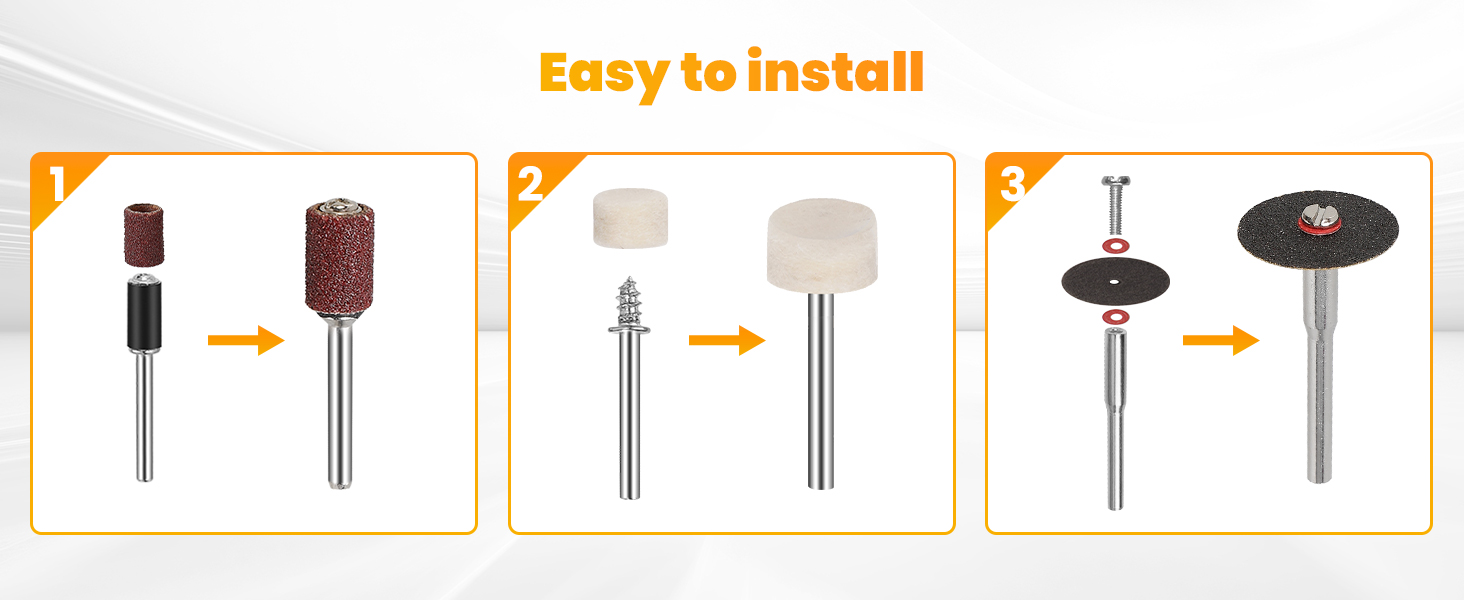 Easy to install

1

2

3