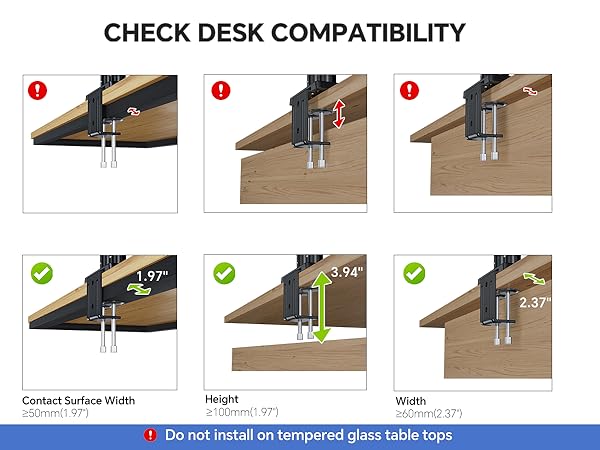 CHECK DESK COMPATIBILITY

1.97"

3.94"

2.37"

Contact Surface Width
≥50mm(1.97")

Height
≥100mm(1.97")

Width
≥60mm(2.37")

Do not install on tempered glass table tops