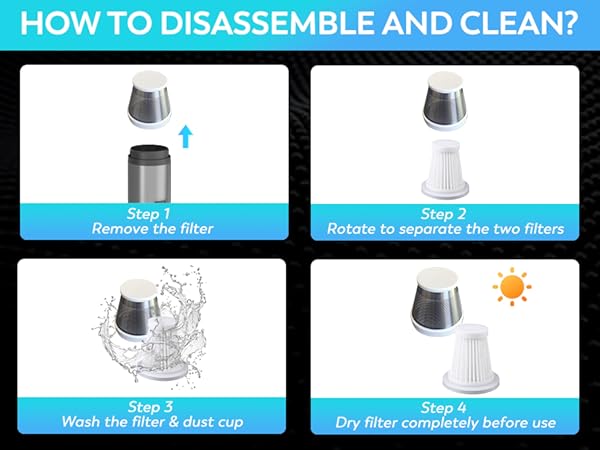 HOW TO DISASSEMBLE AND CLEAN?

Step 1
Remove the filter

Step 2
Rotate to separate the two filters

Step 3
Wash the filter & dust cup

Step 4
Dry filter completely before use