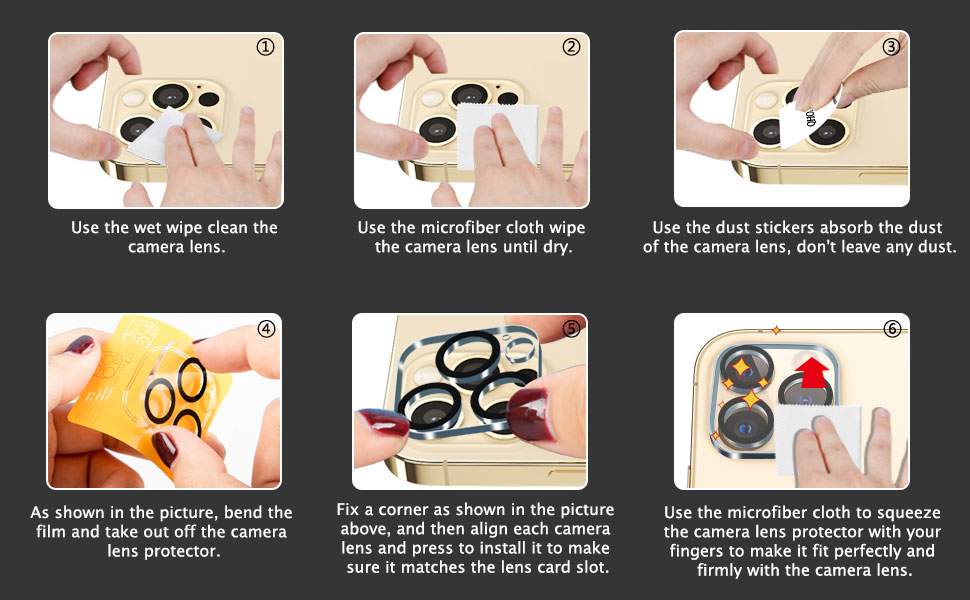 ①

Use the wet wipe clean the camera lens.

②

Use the microfiber cloth wipe the camera lens until dry.

③

Use the dust stickers absorb the dust of the camera lens, don't leave any dust.

④

As shown in the picture, bend the film and take out off the camera lens protector.

⑤

Fix a corner as shown in the picture above, and then align each camera lens and press to install it to make sure it matches the lens card slot.

⑥

Use the microfiber cloth to squeeze the camera lens protector with your fingers to make it fit perfectly and firmly with the camera lens.