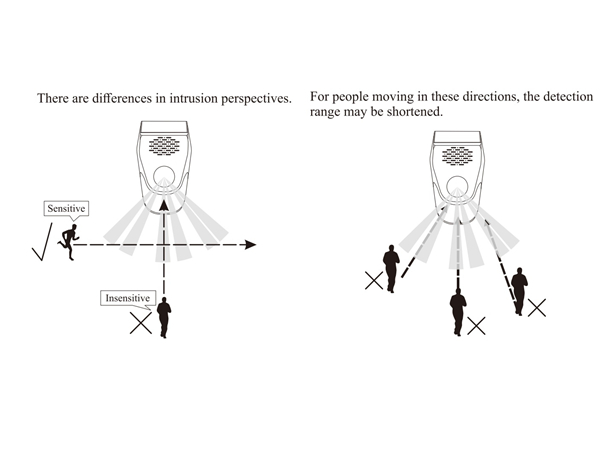 There are differences in intrusion perspectives.

Sensitive

Insensitive

For people moving in these directions, the detection range may be shortened.