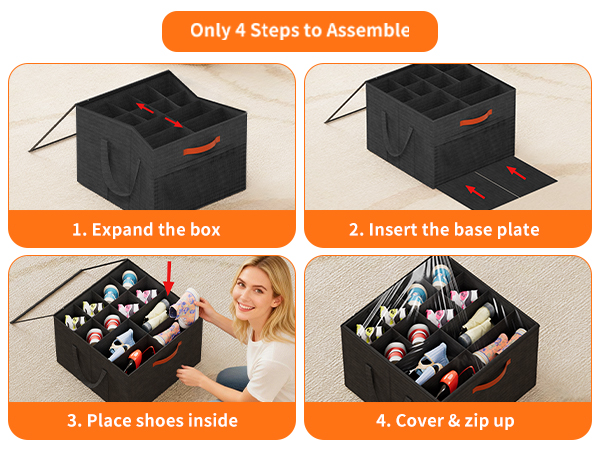 Only 4 Steps to Assemble

1. Expand the box

2. Insert the base plate

3. Place shoes inside

4. Cover & zip up