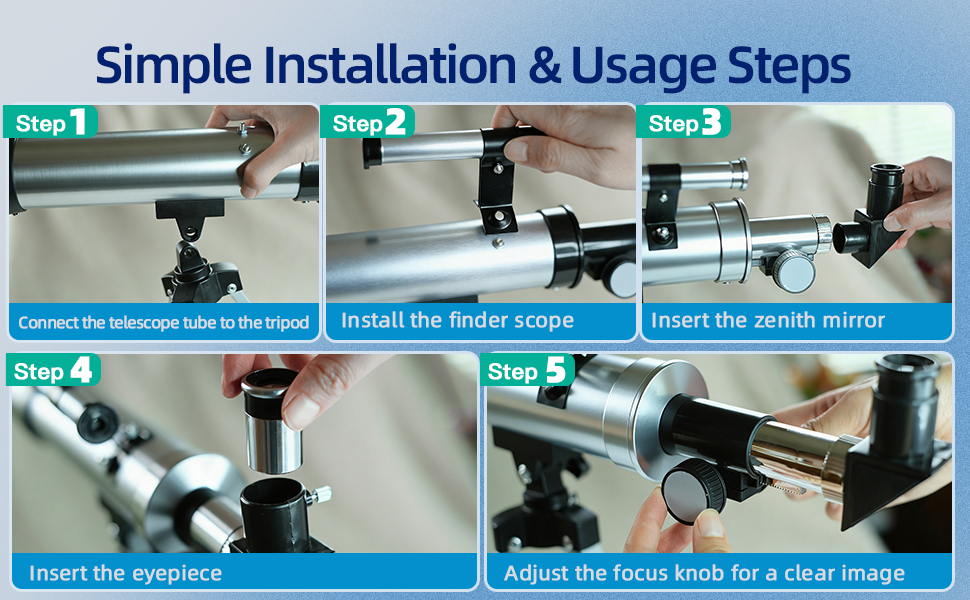 Simple Installation & Usage Steps

Step 1
Connect the telescope tube to the tripod

Step 2
Install the finder scope

Step 3
Insert the zenith mirror

Step 4
Insert the eyepiece

Step 5
Adjust the focus knob for a clear image