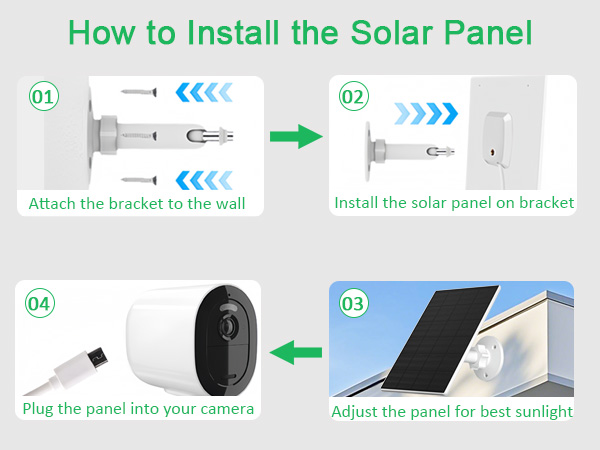 How to Install the Solar Panel

01
Attach the bracket to the wall

02
Install the solar panel on bracket

03
Adjust the panel for best sunlight

04
Plug the panel into your camera