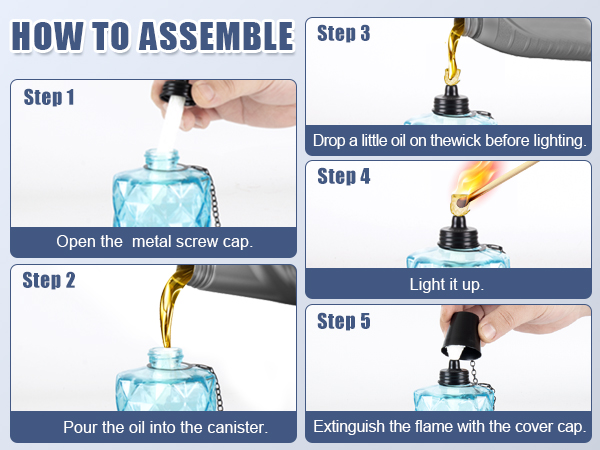 HOW TO ASSEMBLE

Step 1

Open the  metal screw cap.

Step 2

Pour the oil into the canister.

Step 3

Drop a little oil on thewick before lighting.

Step 4

Light it up.

Step 5

Extinguish the flame with the cover cap.