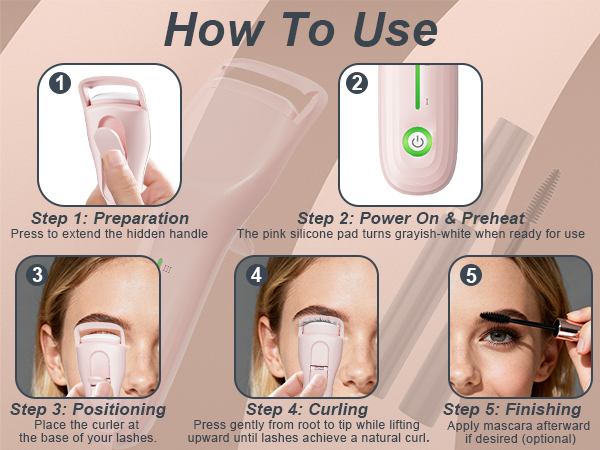 How To Use

1

Step 1: Preparation
Press to extend the hidden handle

2

Step 2: Power On & Preheat
The pink silicone pad turns grayish-white when ready for use

3

Step 3: Positioning
Place the curler at the base of your lashes.

4

Step 4: Curling
Press gently from root to tip while lifting upward until lashes achieve a natural curl.

5

Step 5: Finishing
Apply mascara afterward if desired (optional)