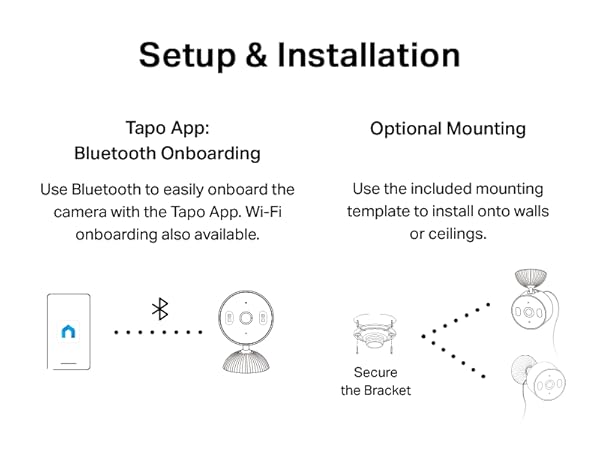 Setup & Installation

Tapo App:
Bluetooth Onboarding

Use Bluetooth to easily onboard the camera with the Tapo App. Wi-Fi onboarding also available.

Optional Mounting

Use the included mounting template to install onto walls or ceilings.

Secure the Bracket