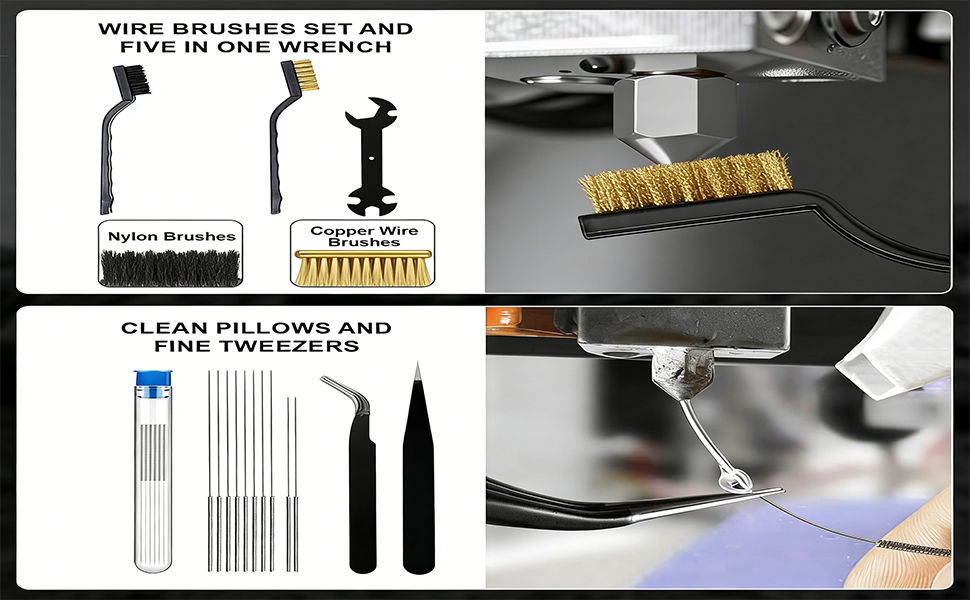 WIRE BRUSHES SET AND FIVE IN ONE WRENCH

Nylon Brushes

Copper Wire Brushes

CLEAN PILLOWS AND FINE TWEEZERS