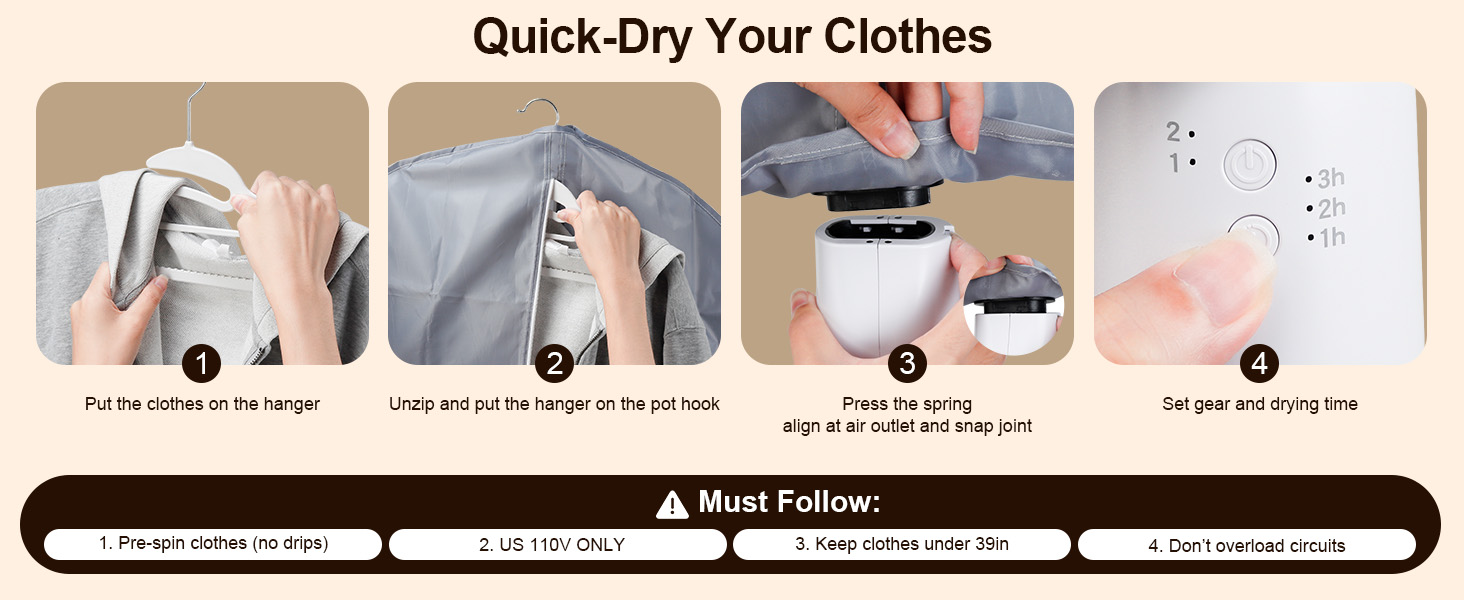 Quick-Dry Your Clothes

1
Put the clothes on the hanger

2
Unzip and put the hanger on the pot hook

3
Press the spring
align at air outlet and snap joint

2
1
3h
2h
1h
4
Set gear and drying time

Must Follow:

1. Pre-spin clothes (no drips)

2. US 110V ONLY

3. Keep clothes under 39in

4. Don't overload circuits