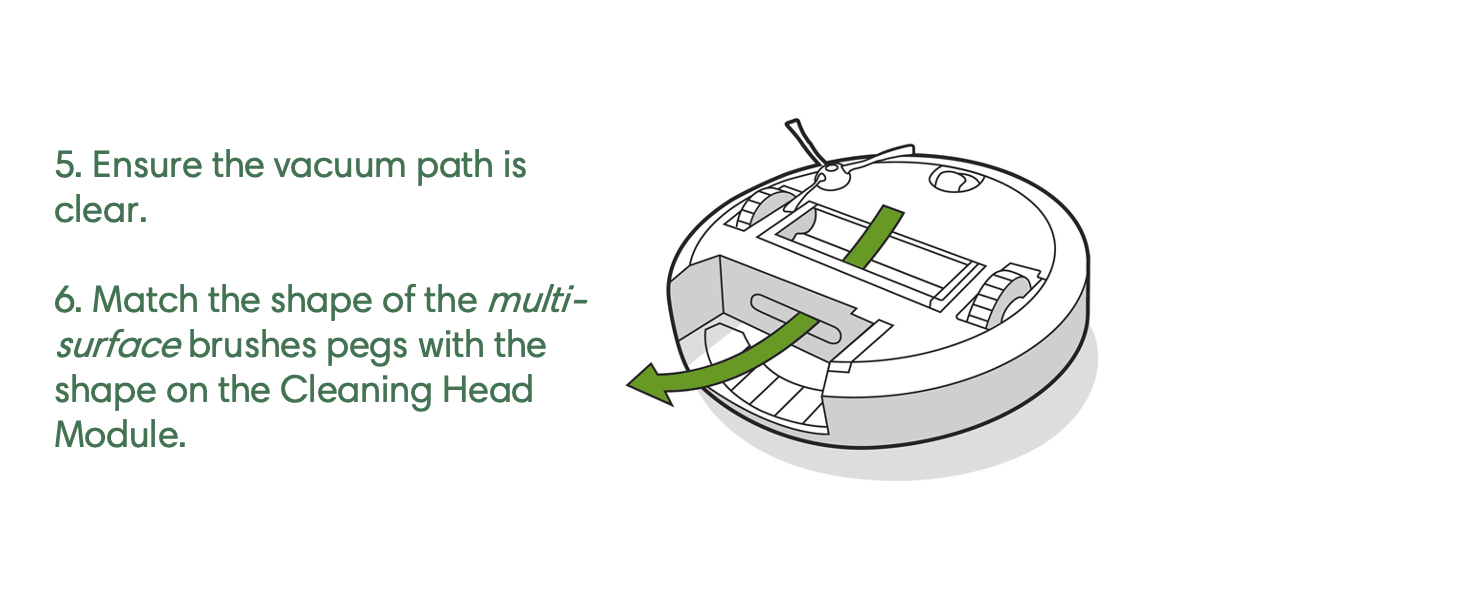 5. Ensure the vacuum path is clear.

6. Match the shape of the multi-surface brushes pegs with the shape on the Cleaning Head Module.