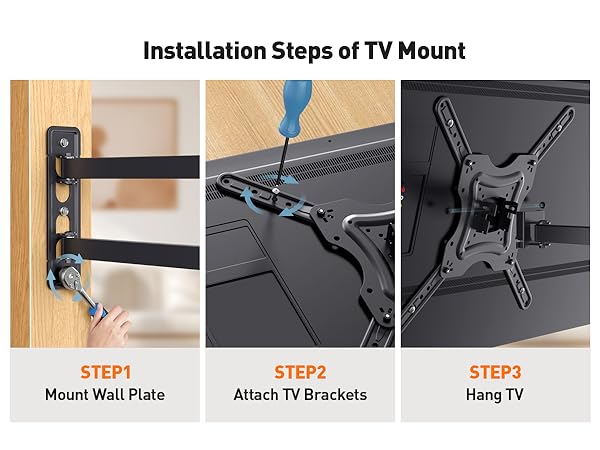 Installation Steps of TV Mount

STEP1
Mount Wall Plate

STEP2
Attach TV Brackets

STEP3
Hang TV