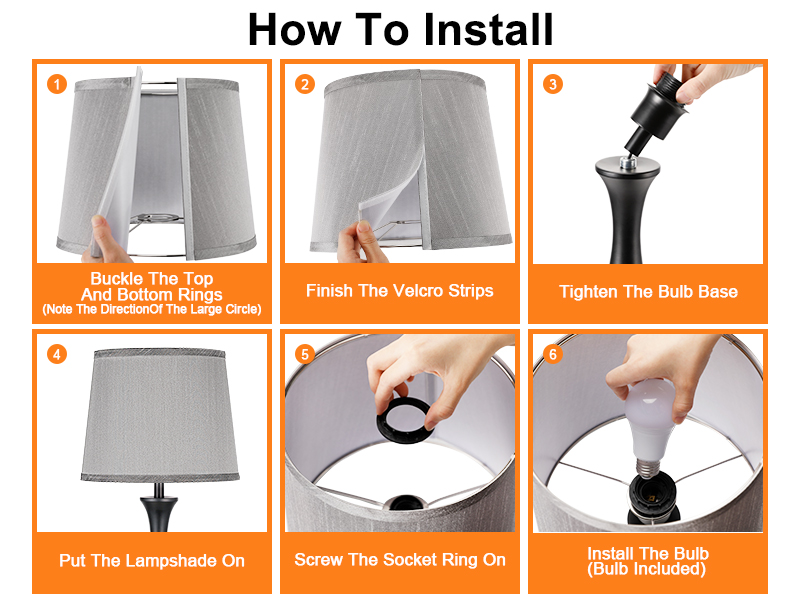 How To Install

1
Buckle The Top And Bottom Rings
(Note The DirectionOf The Large Circle)

2
Finish The Velcro Strips

3
Tighten The Bulb Base

4
Put The Lampshade On

5
Screw The Socket Ring On

6
Install The Bulb
(Bulb Included)