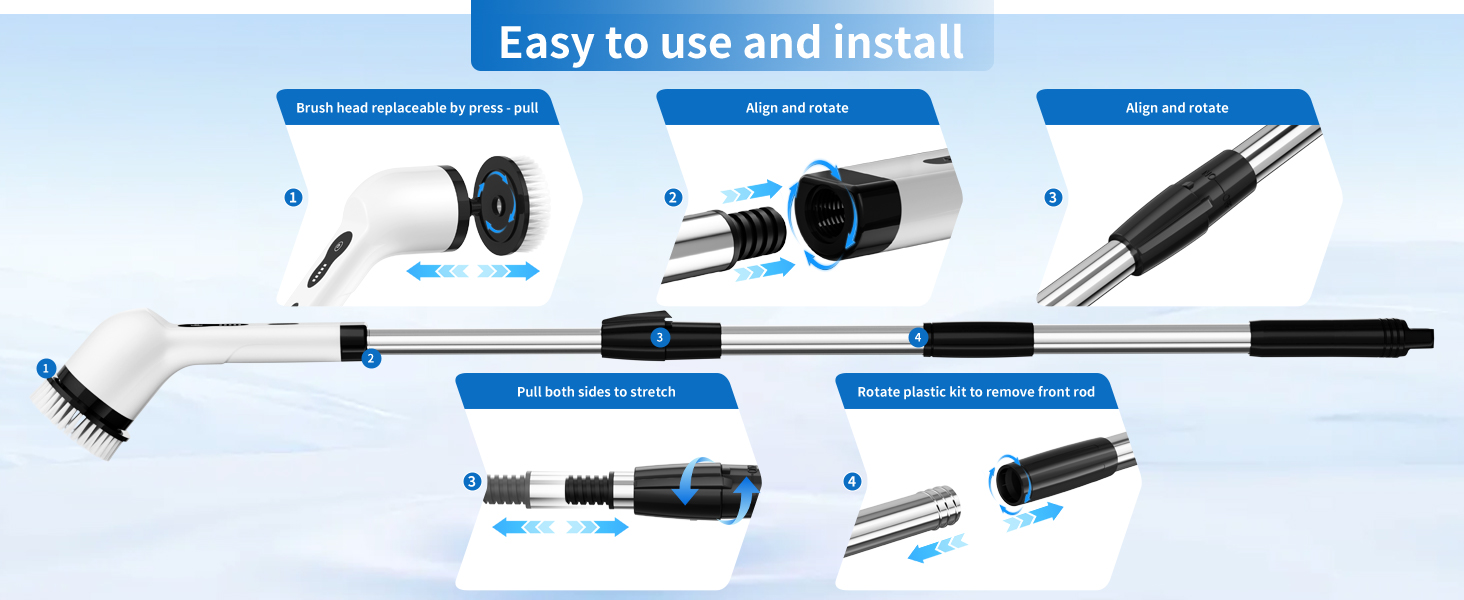 Easy to use and install

Brush head replaceable by press - pull

1

Align and rotate

2

Align and rotate

3

1

2

3

4

Pull both sides to stretch

3

Rotate plastic kit to remove front rod

4