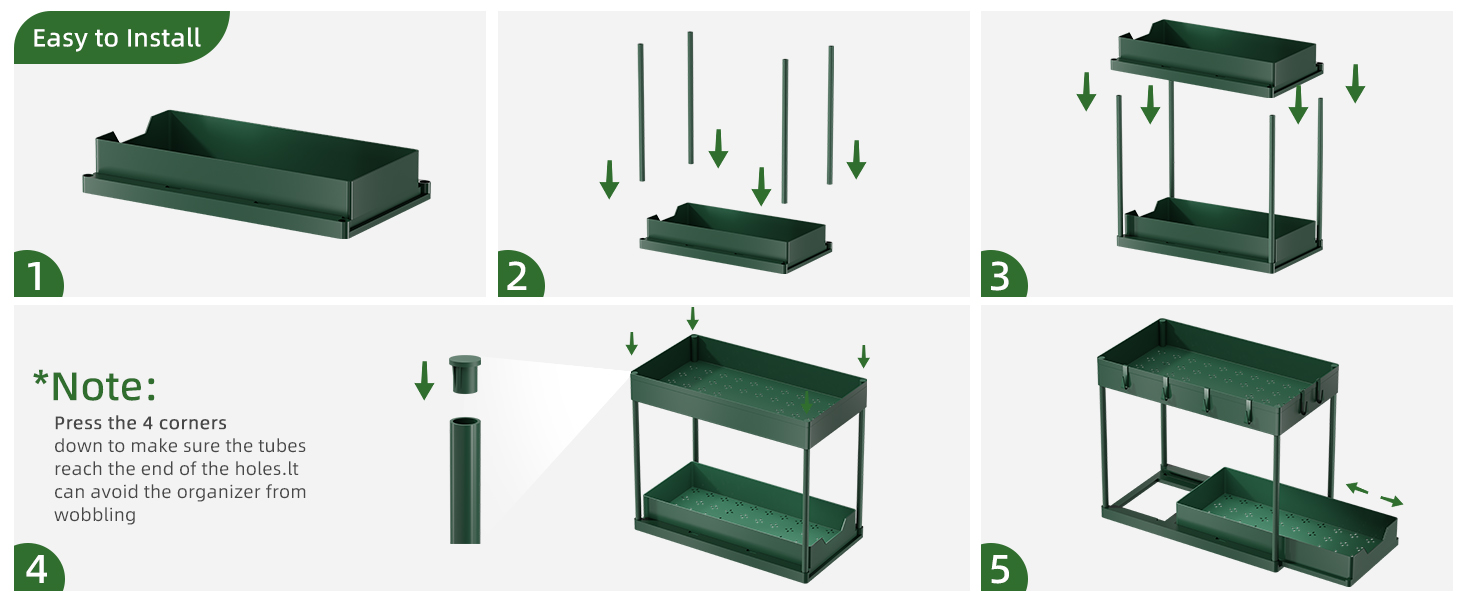 Easy to Install

1

2

3

*Note:
Press the 4 corners
down to make sure the tubes reach the end of the holes.lt can avoid the organizer from wobbling

4

5