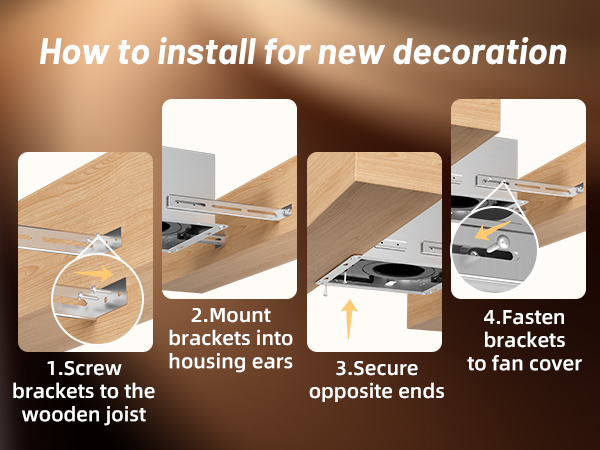 How to install for new decoration

1.Screw brackets to the wooden joist

2.Mount brackets into housing ears

3.Secure opposite ends

4.Fasten brackets to fan cover