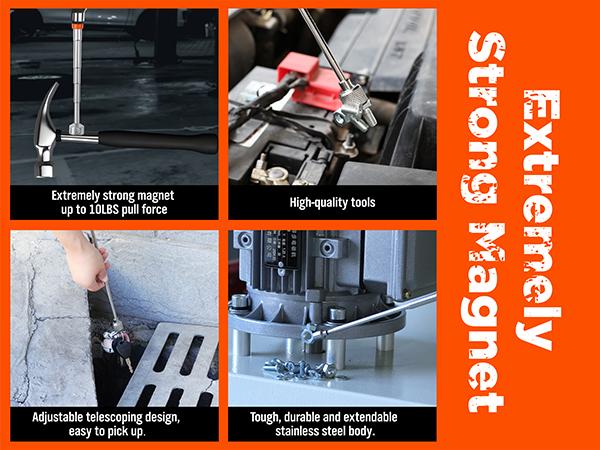 Extremely strong magnet up to 10LBS pull force

High-quality tools

Adjustable telescoping design, easy to pick up.

Tough, durable and extendable stainless steel body.

Extremely Strong Magnet