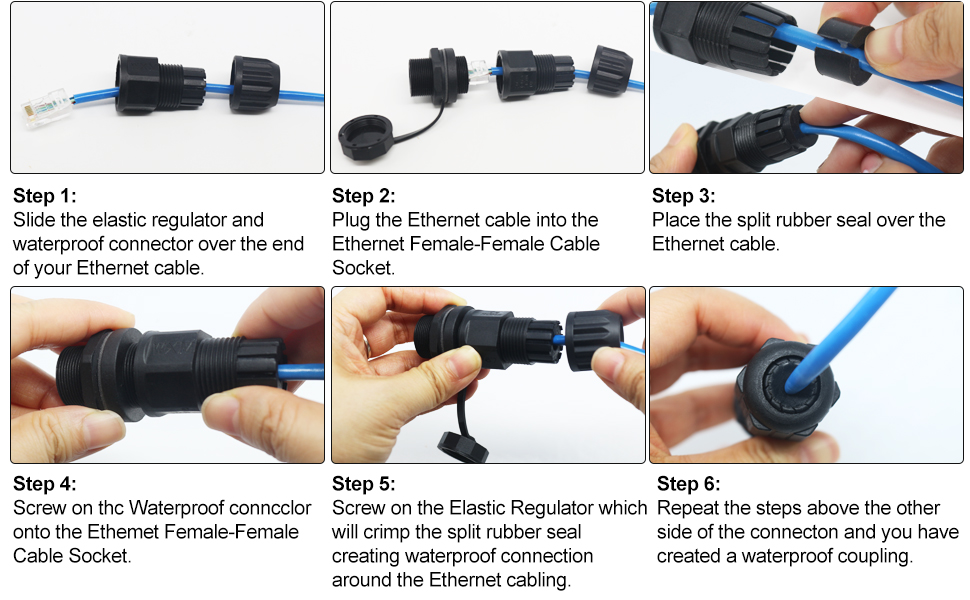 Step 1:
Slide the elastic regulator and waterproof connector over the end of your Ethernet cable.

Step 2:
Plug the Ethernet cable into the Ethernet Female-Female Cable Socket.

Step 3:
Place the split rubber seal over the Ethernet cable.

Step 4:
Screw on thc Waterproof conncclor onto the Ethemet Female-Female Cable Socket.

Step 5:
Screw on the Elastic Regulator which will crimp the split rubber seal creating waterproof connection around the Ethernet cabling.

Step 6:
Repeat the steps above the other side of the connecton and you have created a waterproof coupling.