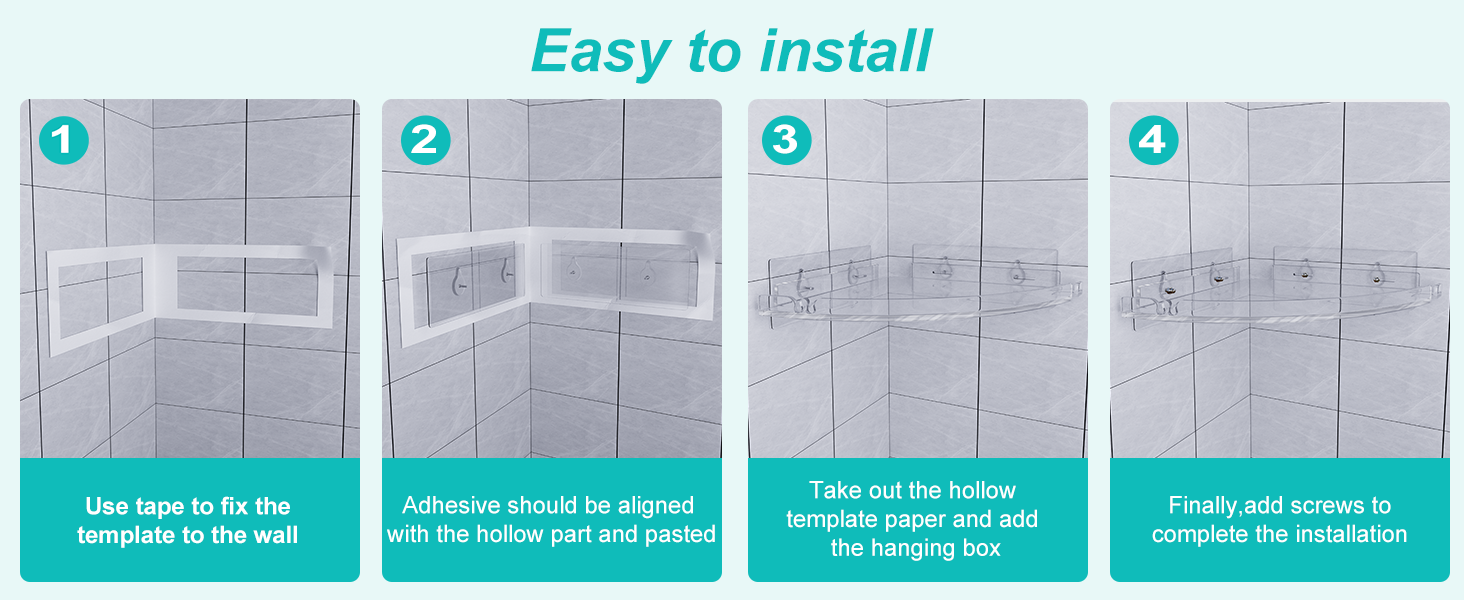 Easy to install

1

Use tape to fix the template to the wall

2

Adhesive should be aligned with the hollow part and pasted

3

Take out the hollow template paper and add the hanging box

4

Finally,add screws to complete the installation