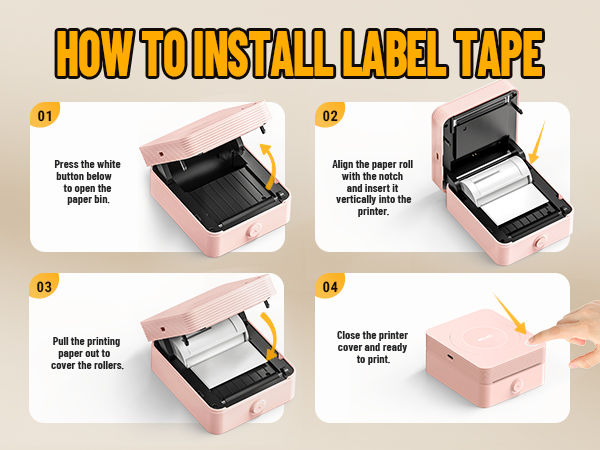 HOW TO INSTALL LABEL TAPE

01

Press the white button below to open the paper bin.

02

Align the paper roll with the notch and insert it vertically into the printer.

03

Pull the printing paper out to cover the rollers.

04

Close the printer cover and ready to print.