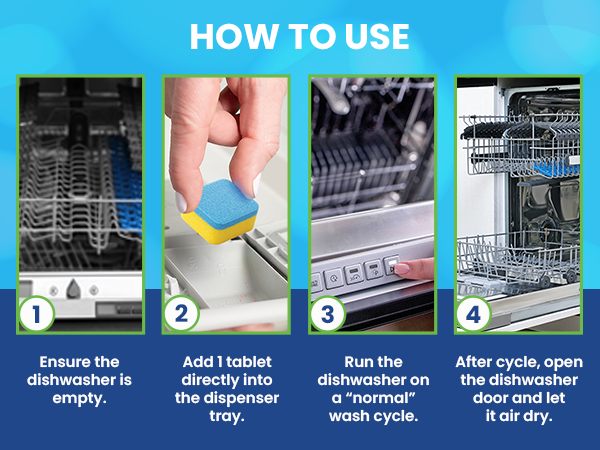 HOW TO USE

1

Ensure the dishwasher is empty.

2

Add 1 tablet directly into the dispenser tray.

3

Run the dishwasher on a “normal” wash cycle.

4

After cycle, open the dishwasher door and let it air dry.